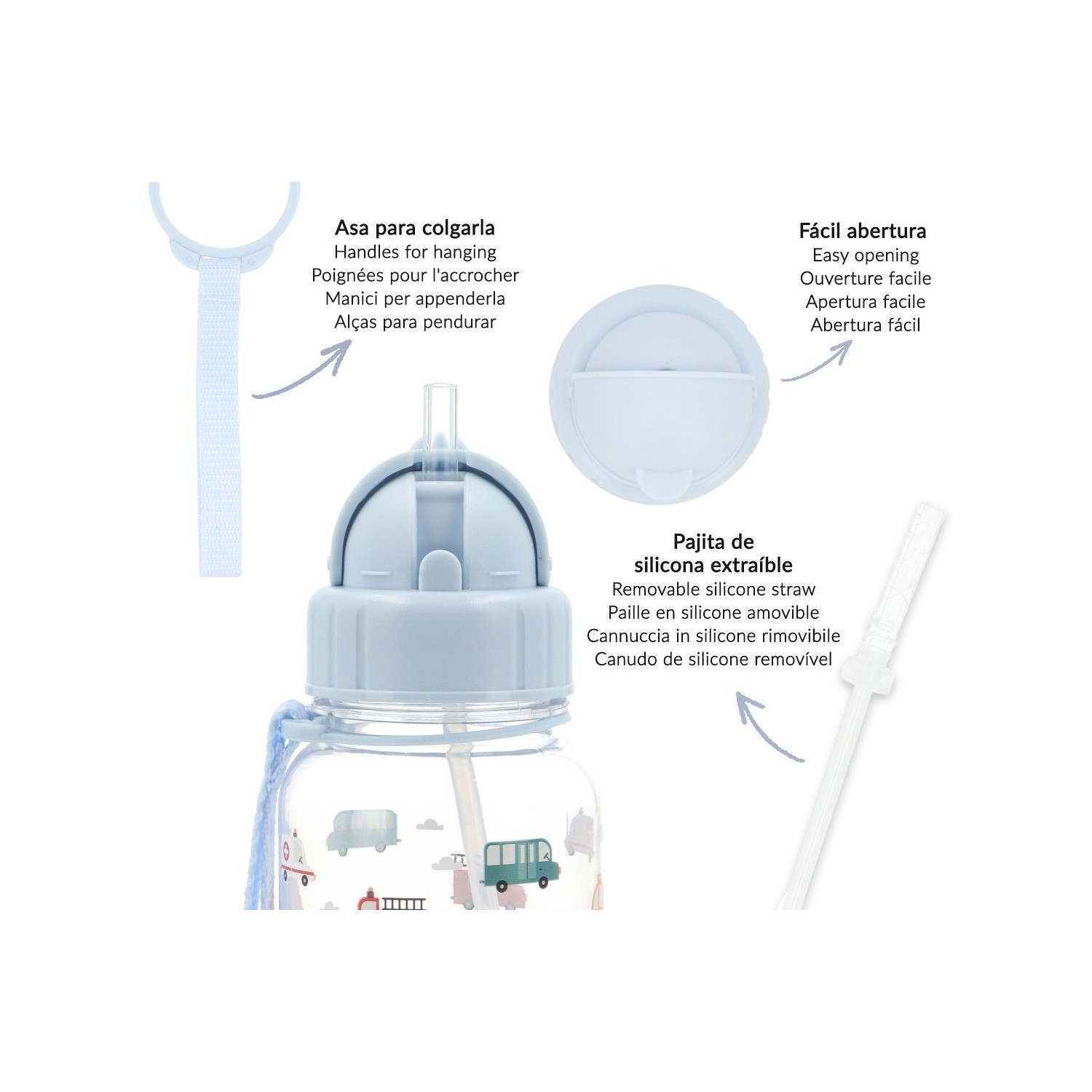 Asa para colgarla
Handles for hanging
Poignées pour l'accrocher
Manici per appenderla
Alças para pendurar

Fácil abertura
Easy opening
Ouverture facile
Apertura facile
Abertura fácil

Pajita de silicona extraíble
Removable silicone straw
Paille en silicone amovible
Cannuccia in silicone rimovibile
Canudo de silicone removível