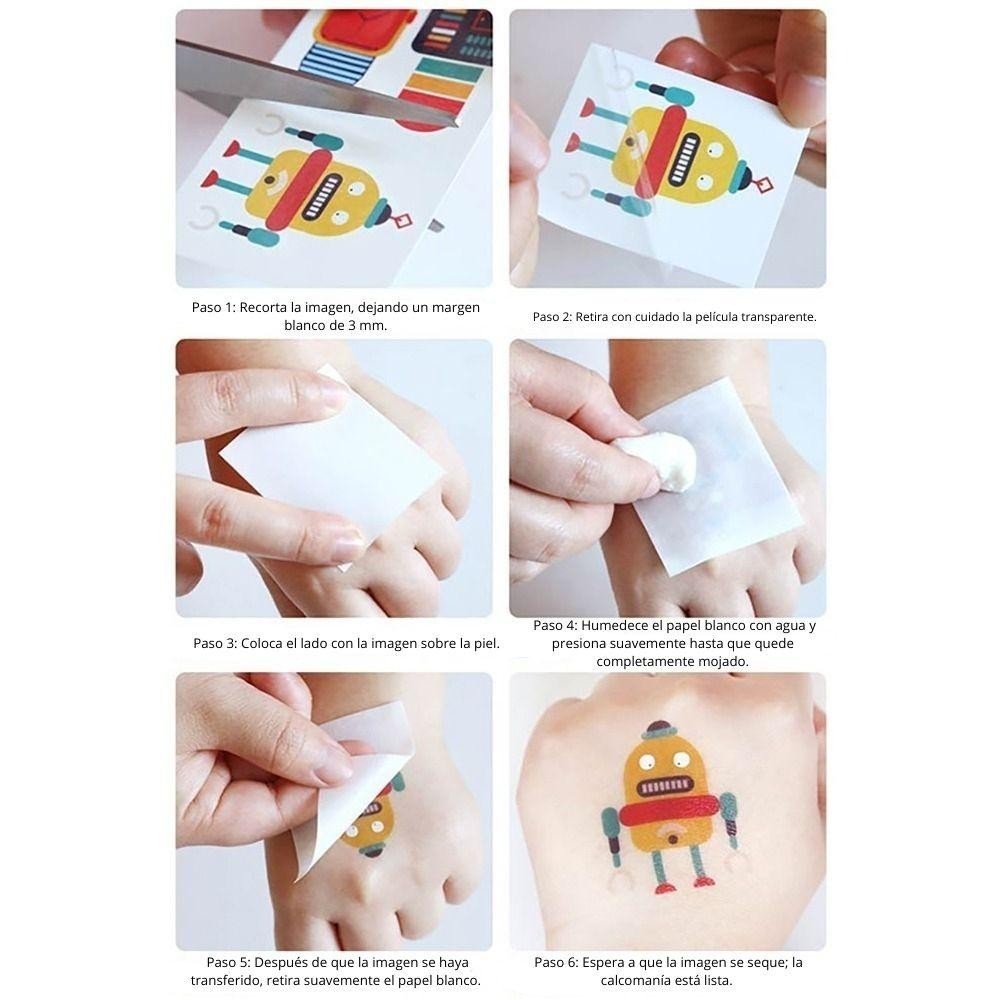 Paso 1: Recorta la imagen, dejando un margen blanco de 3 mm.

Paso 2: Retira con cuidado la película transparente.

Paso 3: Coloca el lado con la imagen sobre la piel.

Paso 4: Humedece el papel blanco con agua y presiona suavemente hasta que quede completamente mojado.

Paso 5: Después de que la imagen se haya transferido, retira suavemente el papel blanco.

Paso 6: Espera a que la imagen se seque; la calcomanía está lista.