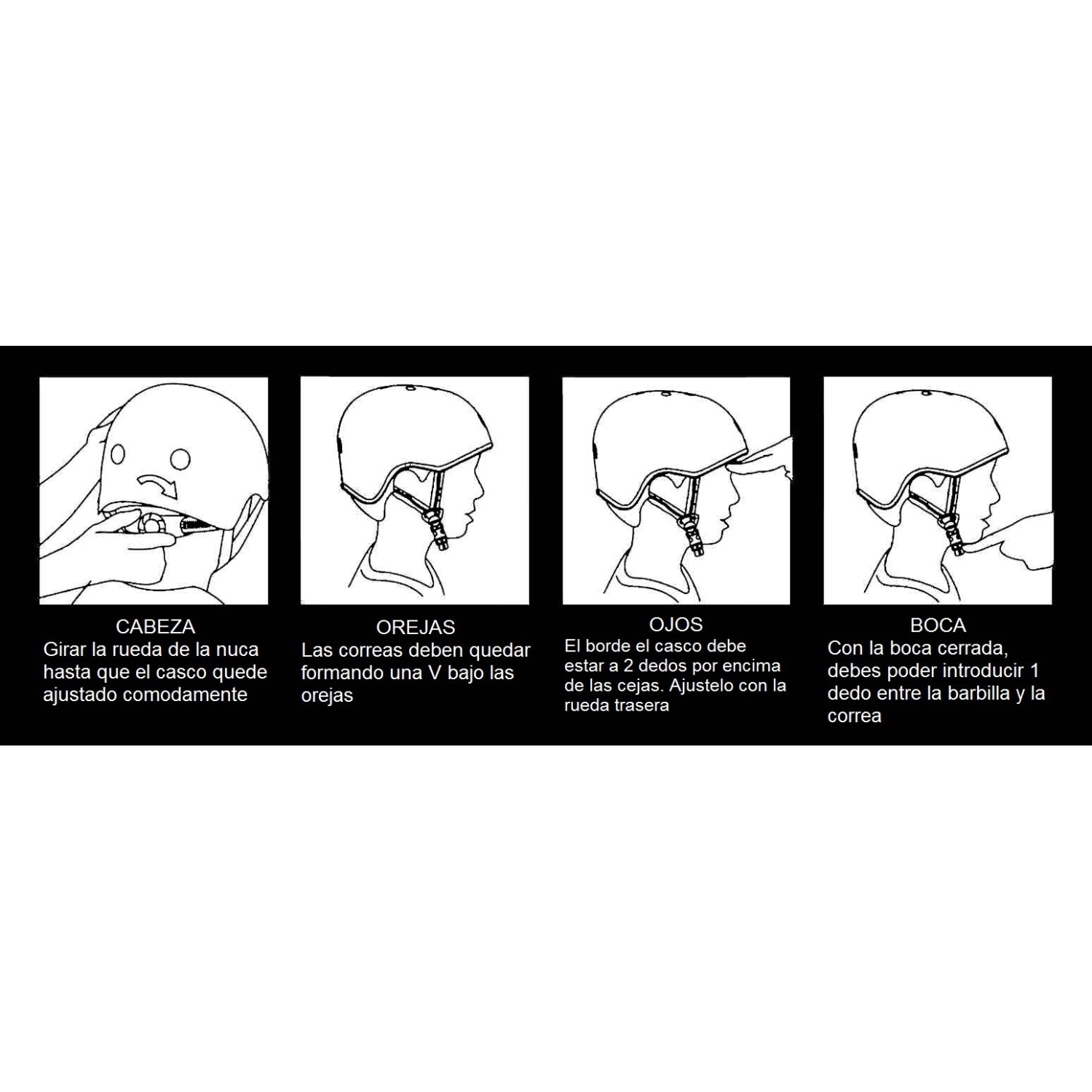 CABEZA
Girar la rueda de la nuca hasta que el casco quede ajustado comodamente

OREJAS
Las correas deben quedar formando una V bajo las orejas

OJOS
El borde el casco debe estar a 2 dedos por encima de las cejas. Ajustelo con la rueda trasera

BOCA
Con la boca cerrada, debes poder introducir 1 dedo entre la barbilla y la correa