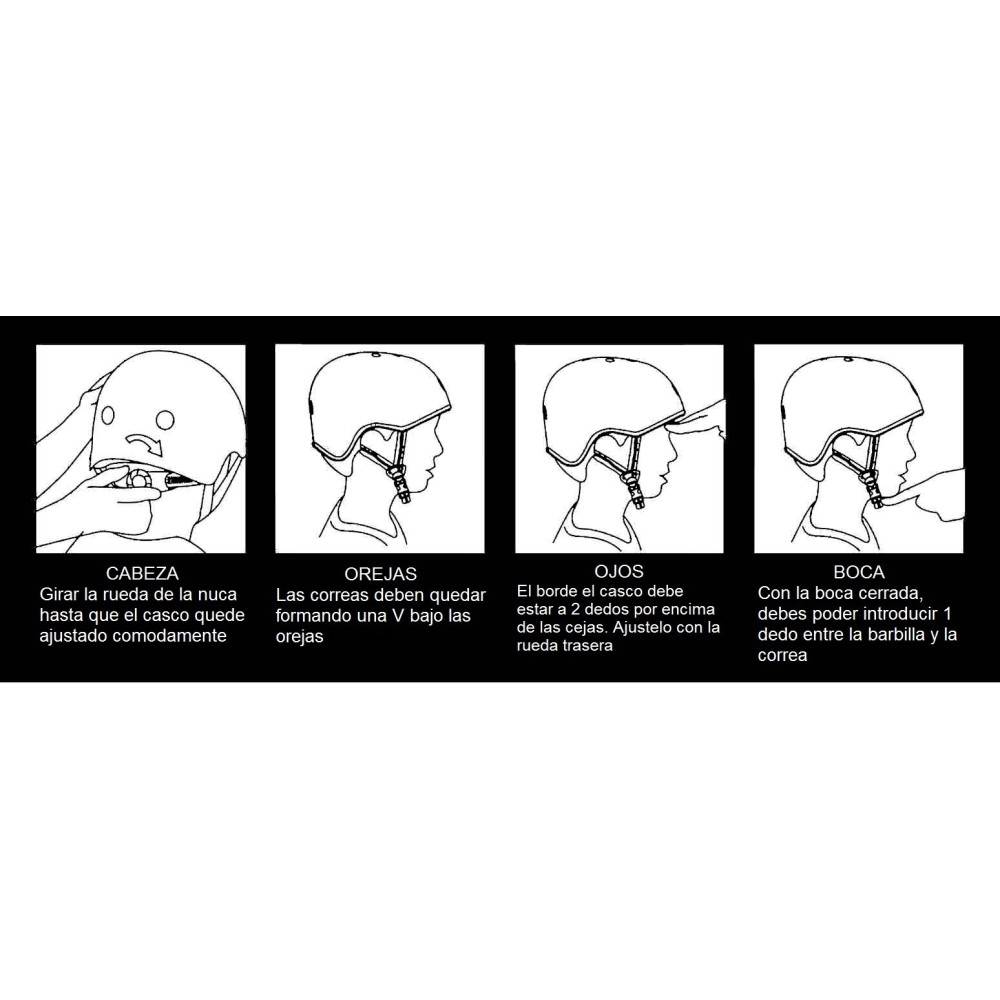 CABEZA
Girar la rueda de la nuca hasta que el casco quede ajustado comodamente

OREJAS
Las correas deben quedar formando una V bajo las orejas

OJOS
El borde el casco debe estar a 2 dedos por encima de las cejas. Ajustelo con la rueda trasera

BOCA
Con la boca cerrada, debes poder introducir 1 dedo entre la barbilla y la correa